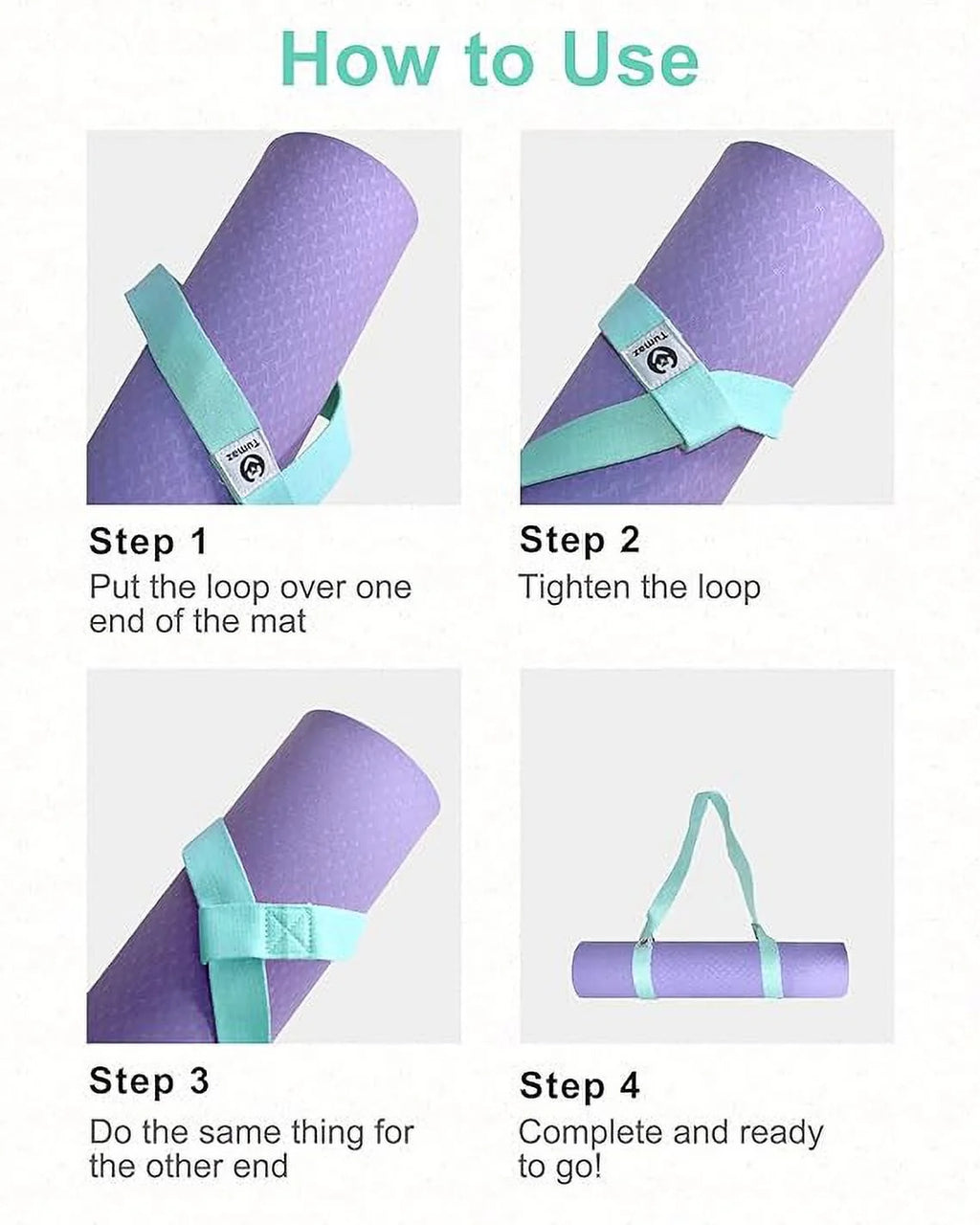 How to Use

Tumaz

Step 1
Put the loop over one end of the mat

Tumaz

Step 2
Tighten the loop

Step 3
Do the same thing for the other end

Step 4
Complete and ready to go!